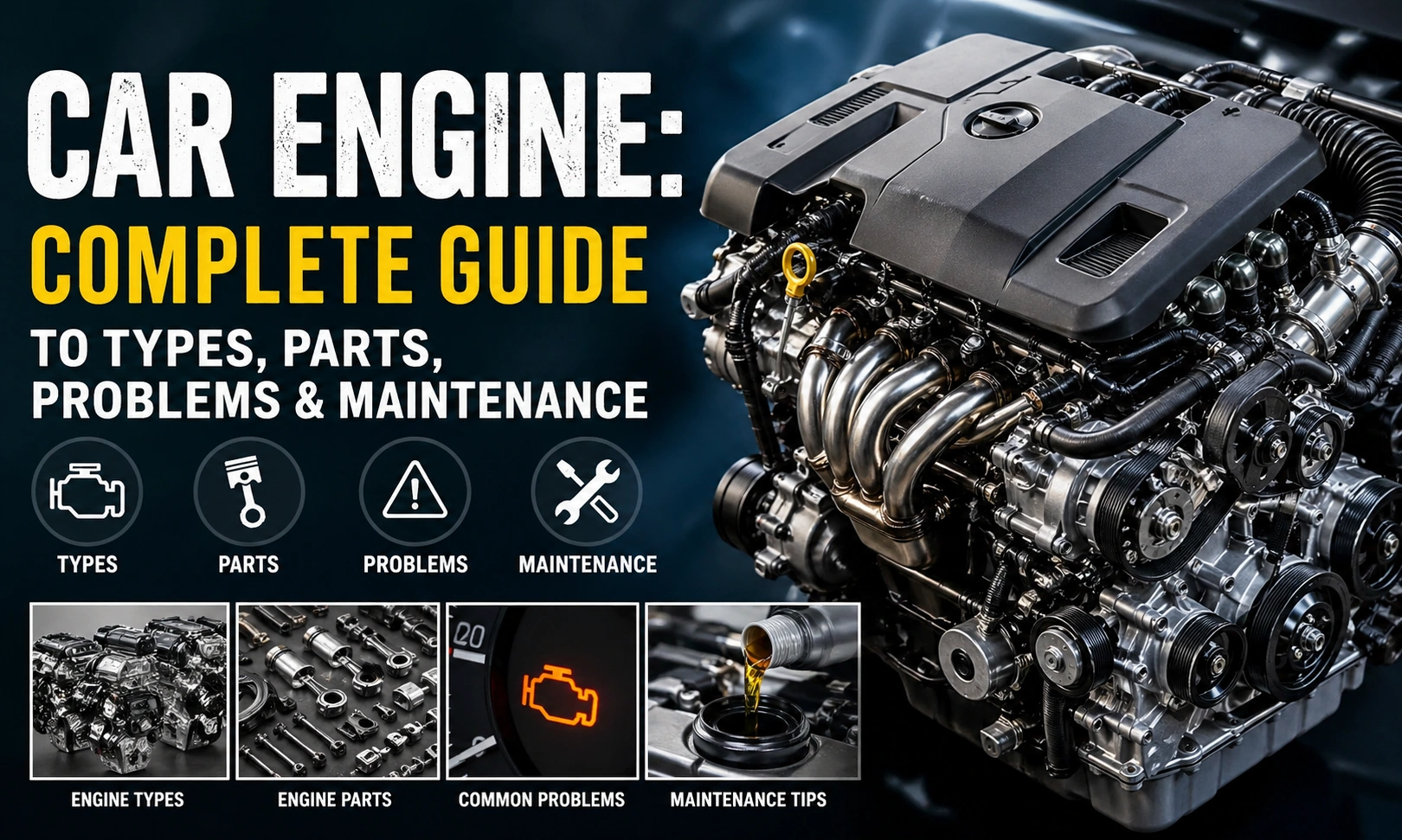 CAR ENGINE:
COMPLETE GUIDE
TO TYPES, PARTS, PROBLEMS & MAINTENANCE

TYPES
PARTS
PROBLEMS
MAINTENANCE

20

ENGINE TYPES
ENGINE PARTS
COMMON PROBLEMS
MAINTENANCE TIPS