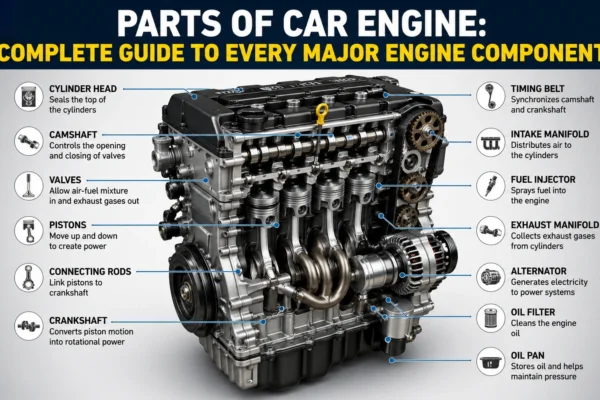 PARTS OF CAR ENGINE:
COMPLETE GUIDE TO EVERY MAJOR ENGINE COMPONENT

CYLINDER HEAD
Seals the top of the cylinders

CAMSHAFT
Controls the opening and closing of valves

VALVES
Allow air-fuel mixture in and exhaust gases out

PISTONS
Move up and down to create power

CONNECTING RODS
Link pistons to crankshaft

CRANKSHAFT
Converts piston motion into rotational power

TIMING BELT
Synchronizes camshaft and crankshaft

INTAKE MANIFOLD
Distributes air to the cylinders

FUEL INJECTOR
Sprays fuel into the engine

EXHAUST MANIFOLD
Collects exhaust gases from cylinders

ALTERNATOR
Generates electricity to power systems

OIL FILTER
Cleans the engine oil

OIL PAN
Stores oil and helps maintain pressure