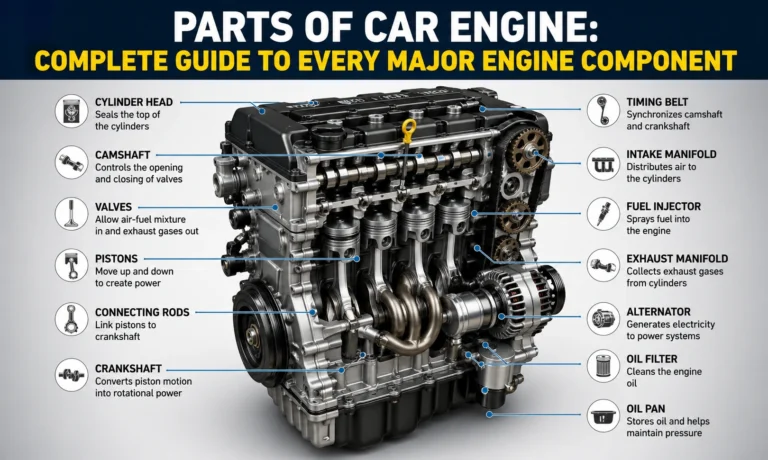 PARTS OF CAR ENGINE:
COMPLETE GUIDE TO EVERY MAJOR ENGINE COMPONENT

CYLINDER HEAD
Seals the top of the cylinders

CAMSHAFT
Controls the opening and closing of valves

VALVES
Allow air-fuel mixture in and exhaust gases out

PISTONS
Move up and down to create power

CONNECTING RODS
Link pistons to crankshaft

CRANKSHAFT
Converts piston motion into rotational power

TIMING BELT
Synchronizes camshaft and crankshaft

INTAKE MANIFOLD
Distributes air to the cylinders

FUEL INJECTOR
Sprays fuel into the engine

EXHAUST MANIFOLD
Collects exhaust gases from cylinders

ALTERNATOR
Generates electricity to power systems

OIL FILTER
Cleans the engine oil

OIL PAN
Stores oil and helps maintain pressure